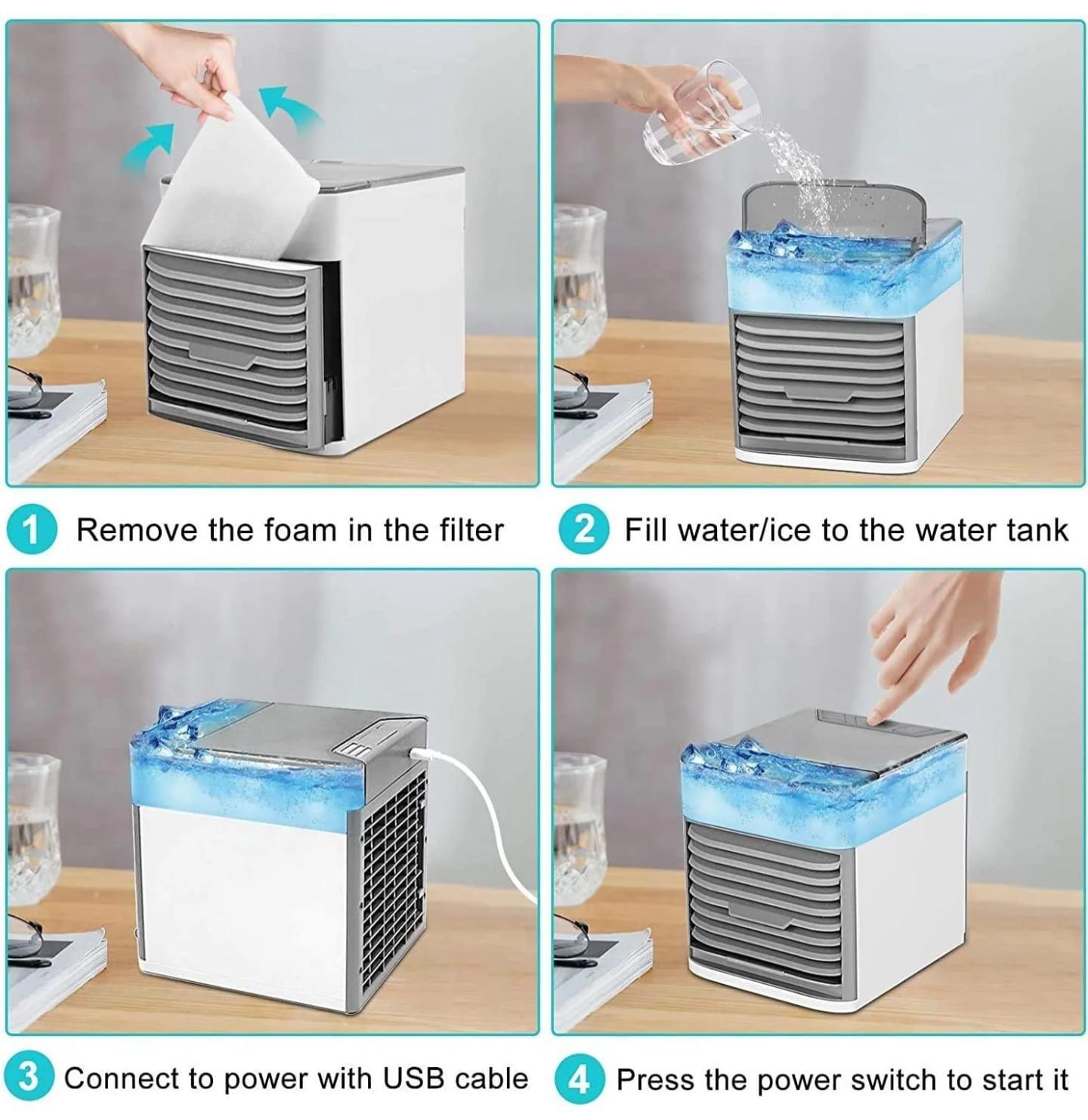 1 Remove the foam in the filter

2 Fill water/ice to the water tank

3 Connect to power with USB cable

4 Press the power switch to start it