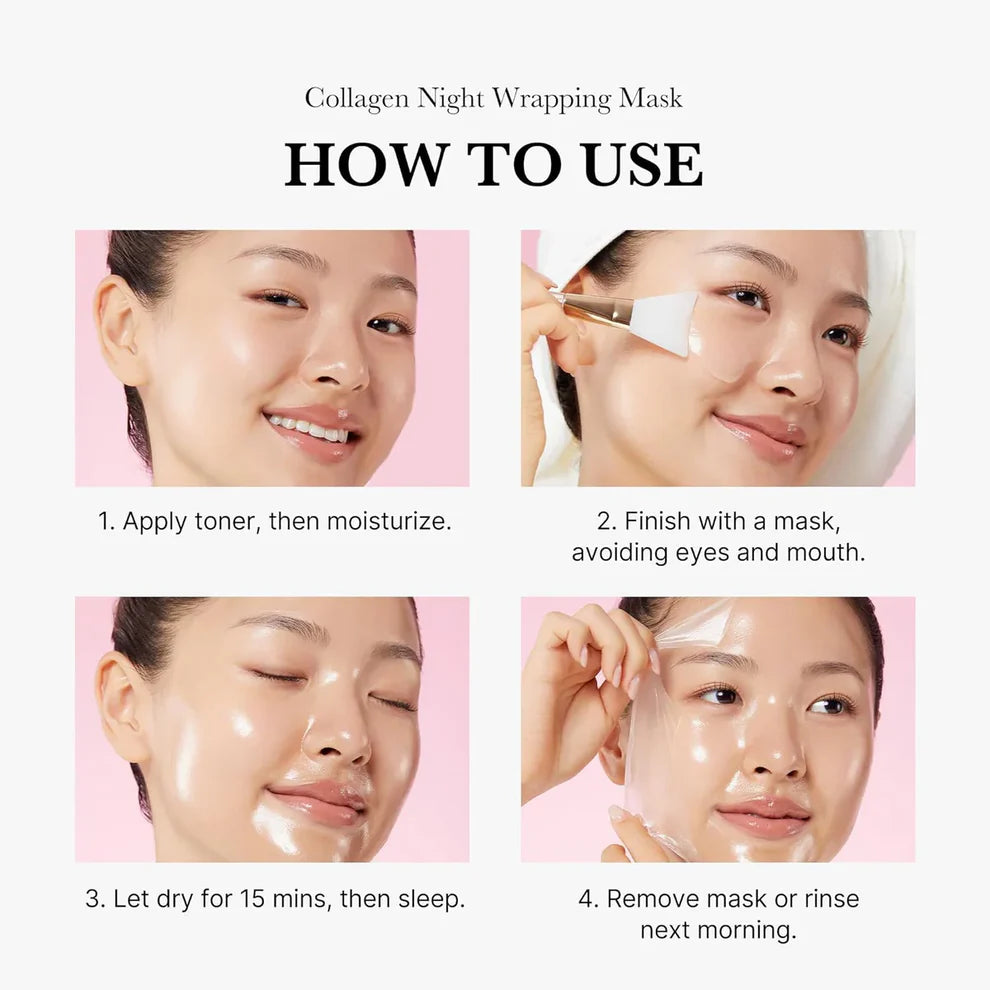 Collagen Night Wrapping Mask

HOW TO USE

1. Apply toner, then moisturize.

2. Finish with a mask, avoiding eyes and mouth.

3. Let dry for 15 mins, then sleep.

4. Remove mask or rinse next morning.